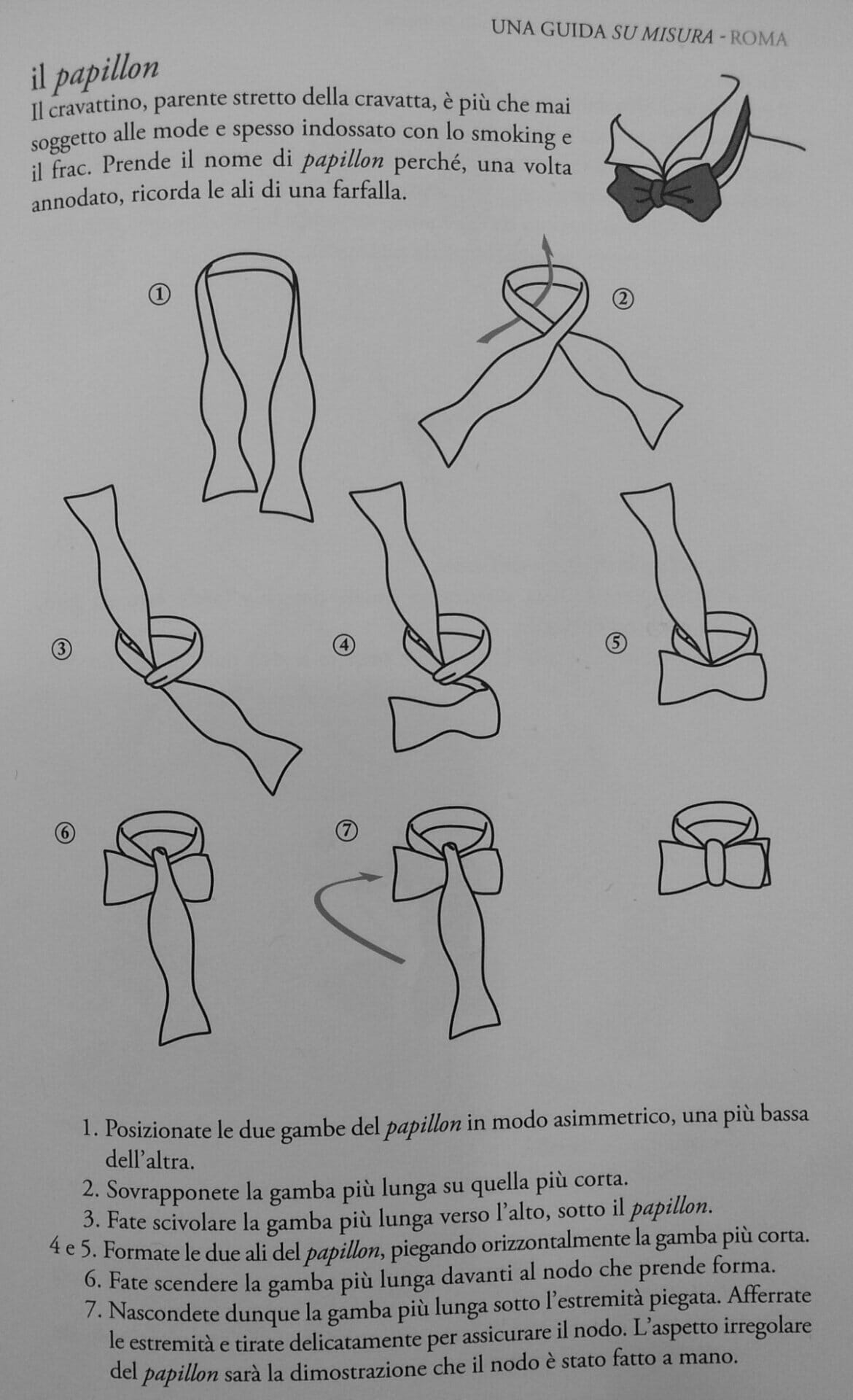 UNA GUIDA SU MISURA - ROMA

il papillon

Il cravattino, parente stretto della cravatta, è più che mai soggetto alle mode e spesso indossato con lo smoking e il frac. Prende il nome di papillon perché, una volta annodato, ricorda le ali di una farfalla.

①

②

③

④

⑤

⑥

⑦

1. Posizionate le due gambe del papillon in modo asimmetrico, una più bassa dell'altra.
2. Sovrapponete la gamba più lunga su quella più corta.
3. Fate scivolare la gamba più lunga verso l'alto, sotto il papillon.
4 e 5. Formate le due ali del papillon, piegando orizzontalmente la gamba più corta.
6. Fate scendere la gamba più lunga davanti al nodo che prende forma.
7. Nascondete dunque la gamba più lunga sotto l'estremità piegata. Afferrate le estremità e tirate delicatamente per assicurare il nodo. L'aspetto irregolare del papillon sarà la dimostrazione che il nodo è stato fatto a mano.